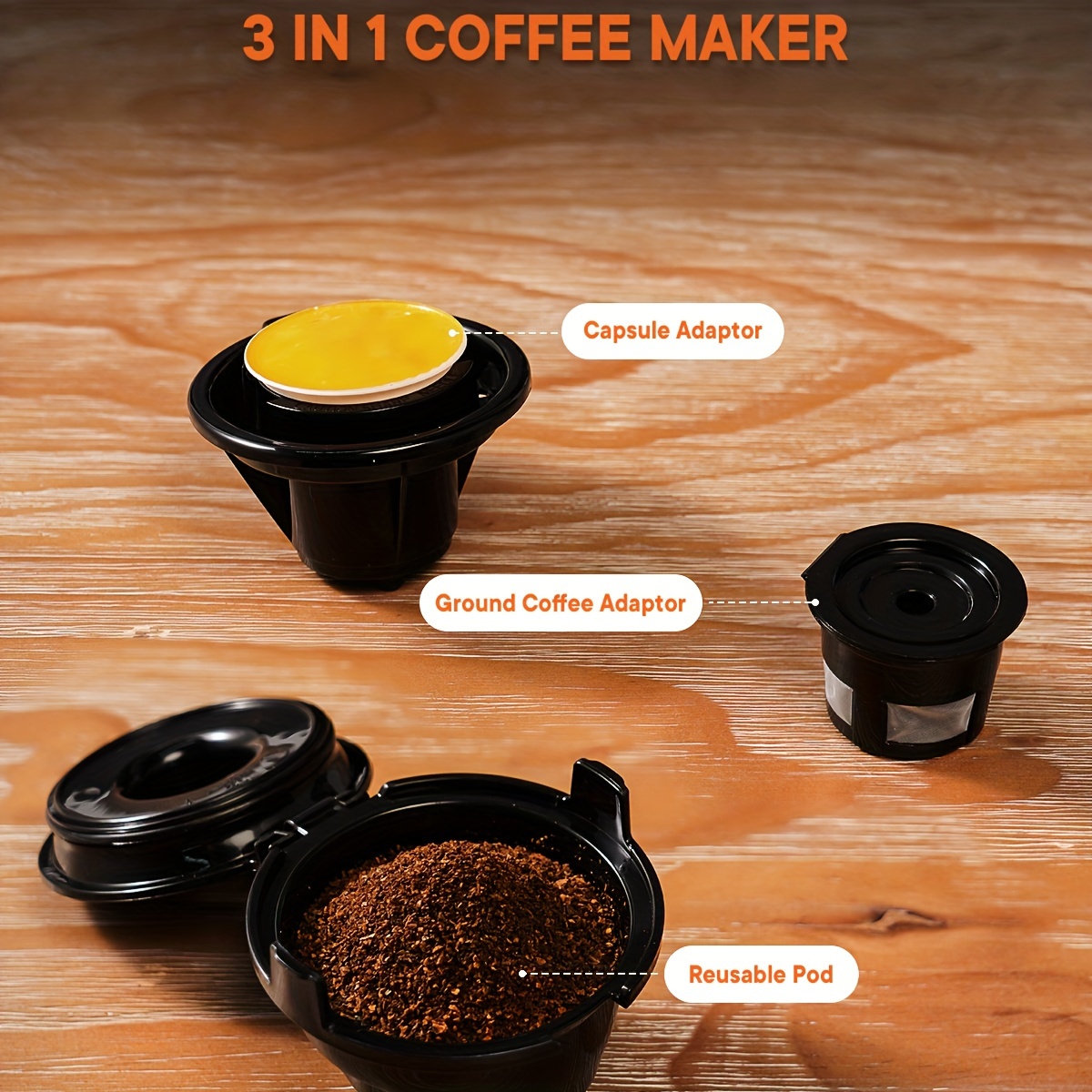 3 IN 1 COFFEE MAKER

Capsule Adaptor

Ground Coffee Adaptor

Reusable Pod