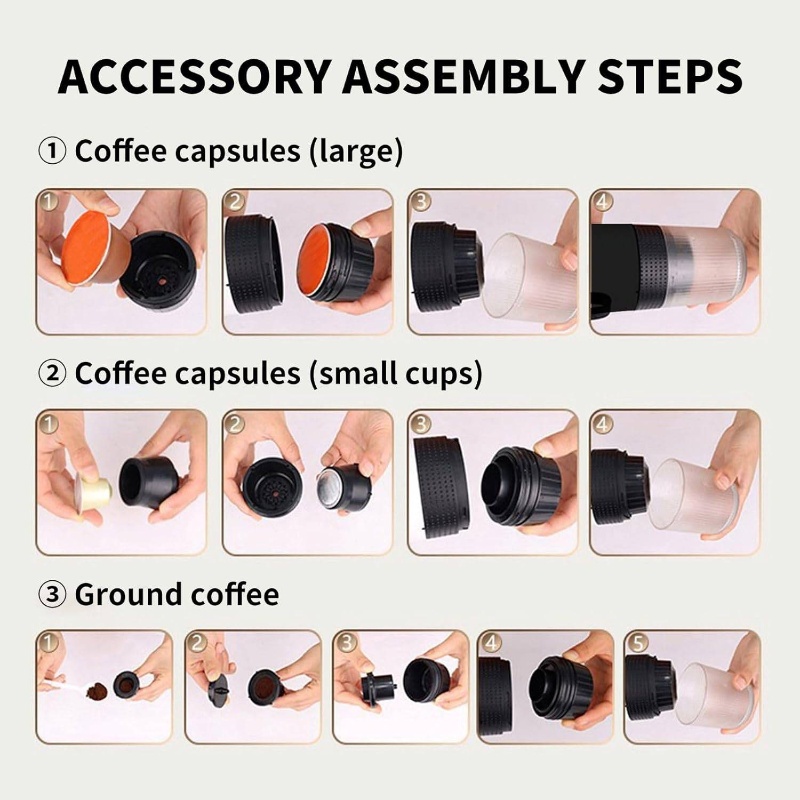 ACCESSORY ASSEMBLY STEPS

① Coffee capsules (large)

1 2 3 4

② Coffee capsules (small cups)

1 2 3 4

③ Ground coffee

1 2 3 4 5